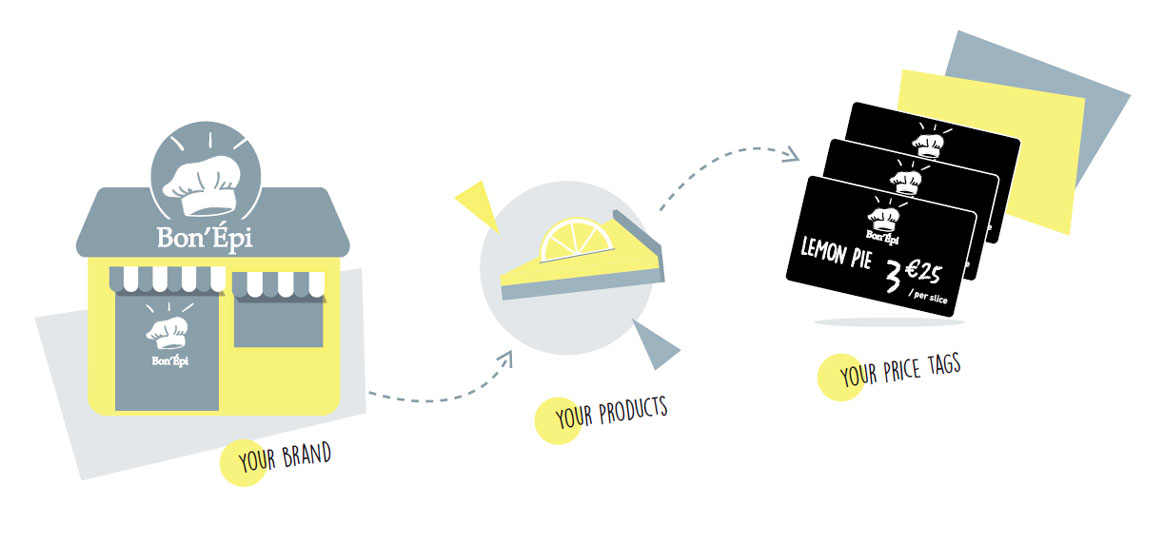 Bon'Épi

Bon'Épi

YOUR BRAND

YOUR PRODUCTS

Bon'Épi

LEMON PIE 3€25 / per slice

YOUR PRICE TAGS